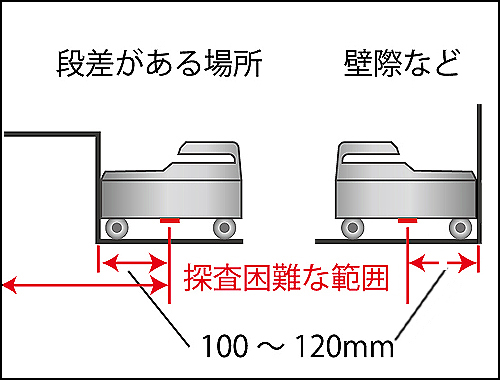 段差がある場所

壁際など

探査困難な範囲

100 ～ 120mm